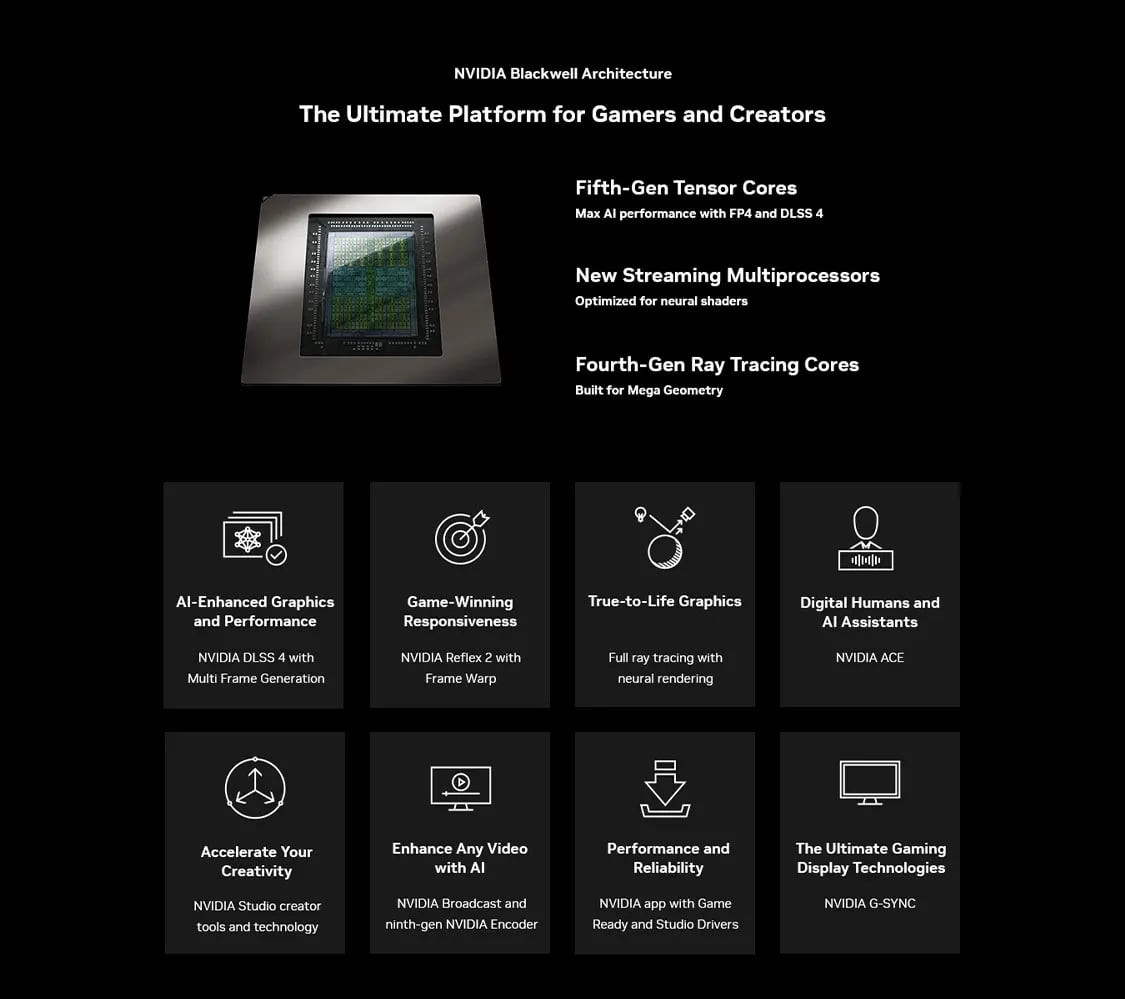 NVIDIA Blackwell Architecture

The Ultimate Platform for Gamers and Creators

Fifth-Gen Tensor Cores
Max AI performance with FP4 and DLSS 4

New Streaming Multiprocessors
Optimized for neural shaders

Fourth-Gen Ray Tracing Cores
Built for Mega Geometry

AI-Enhanced Graphics and Performance
NVIDIA DLSS 4 with Multi Frame Generation

Game-Winning Responsiveness
NVIDIA Reflex 2 with Frame Warp

True-to-Life Graphics
Full ray tracing with neural rendering

Digital Humans and AI Assistants
NVIDIA ACE

Accelerate Your Creativity
NVIDIA Studio creator tools and technology

Enhance Any Video with AI
NVIDIA Broadcast and ninth-gen NVIDIA Encoder

Performance and Reliability
NVIDIA app with Game Ready and Studio Drivers

The Ultimate Gaming Display Technologies
NVIDIA G-SYNC